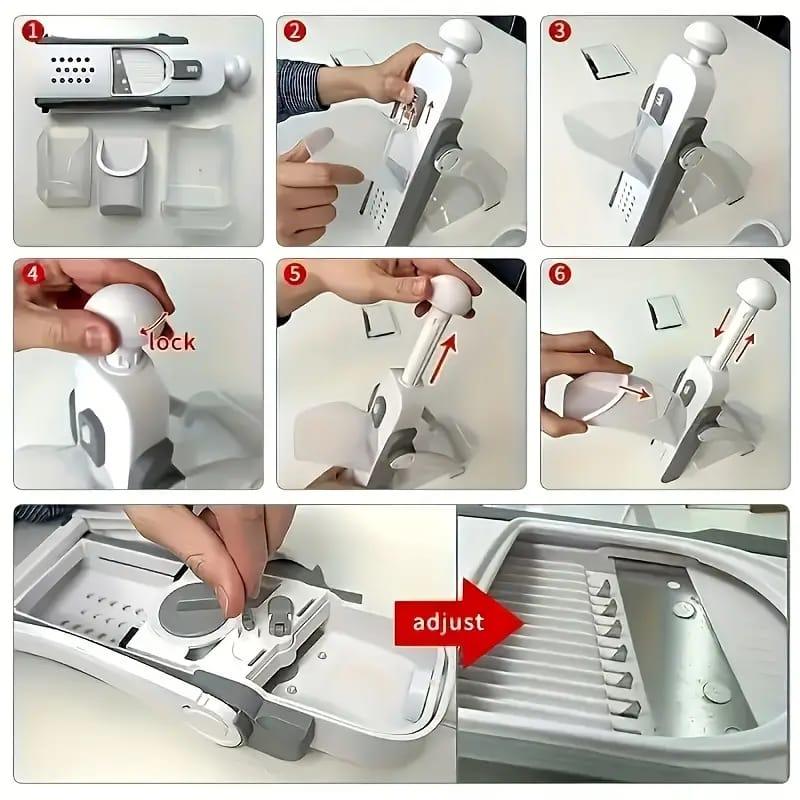 1
2
3
4
lock
5
6
adjust